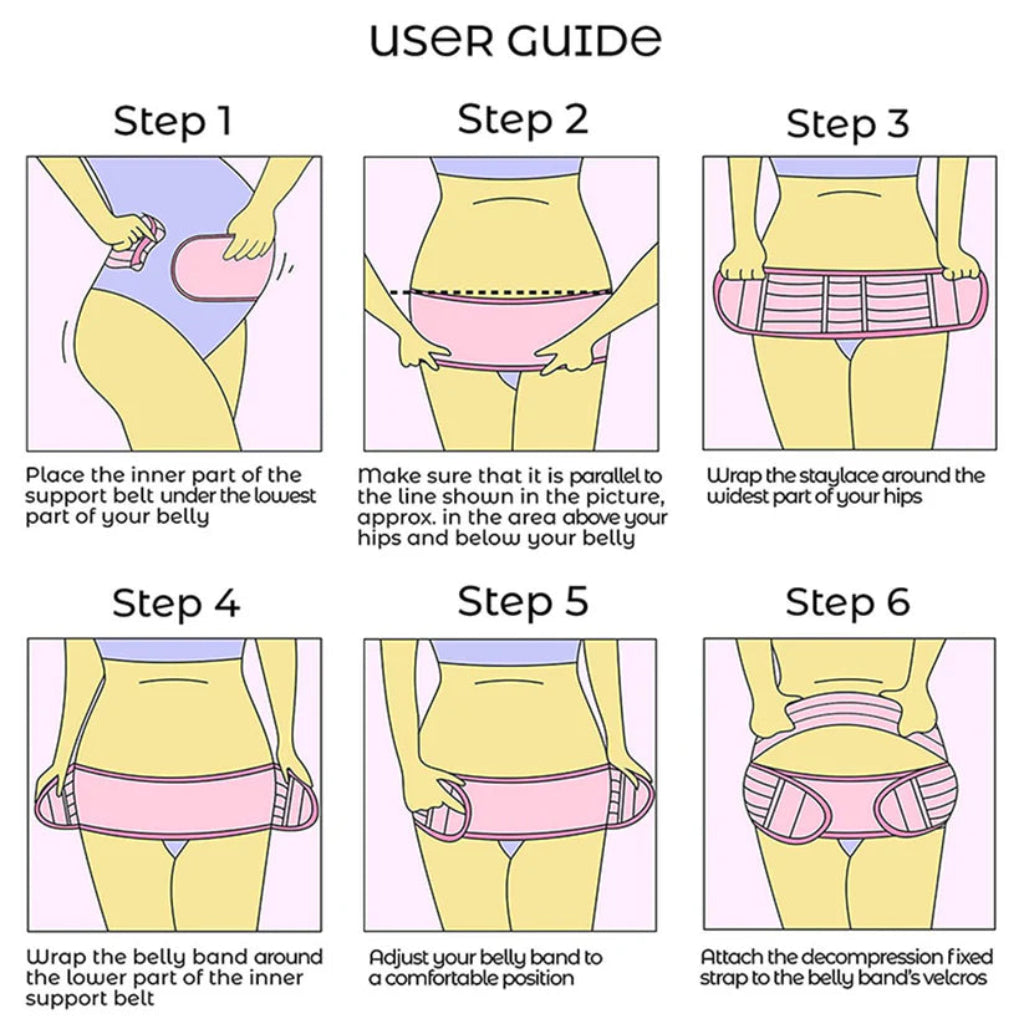 USER GUIDE

Step 1

Place the inner part of the support belt under the lowest part of your belly

Step 2

Make sure that it is parallel to the line shown in the picture, approx. in the area above your hips and below your belly

Step 3

Wrap the staylace around the widest part of your hips

Step 4

Wrap the belly band around the lower part of the inner support belt

Step 5

Adjust your belly band to a comfortable position

Step 6

Attach the decompression fixed strap to the belly band's velcros